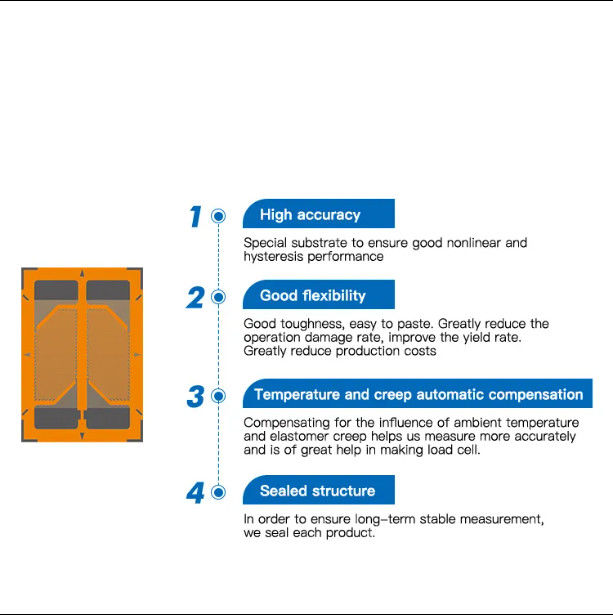 1 High accuracy

Special substrate to ensure good nonlinear and hysteresis performance

2 Good flexibility

Good toughness, easy to paste. Greatly reduce the operation damage rate, improve the yield rate. Greatly reduce production costs

3 Temperature and creep automatic compensation

Compensating for the influence of ambient temperature and elastomer creep helps us measure more accurately and is of great help in making load cell.

4 Sealed structure

In order to ensure long-term stable measurement, we seal each product.